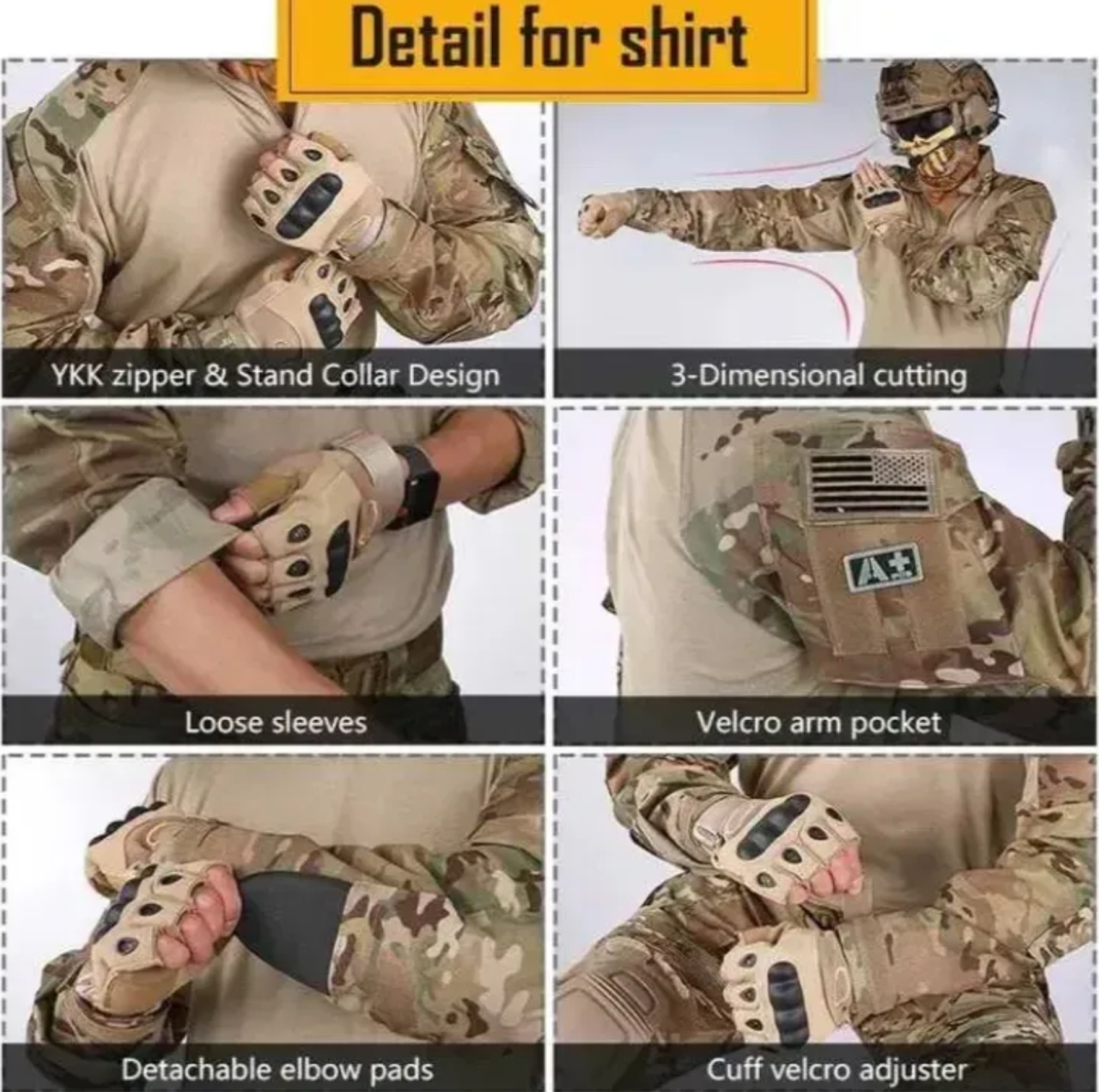 Detail for shirt

YKK zipper & Stand Collar Design

3-Dimensional cutting

Loose sleeves

A+

Velcro arm pocket

Detachable elbow pads

Cuff velcro adjuster