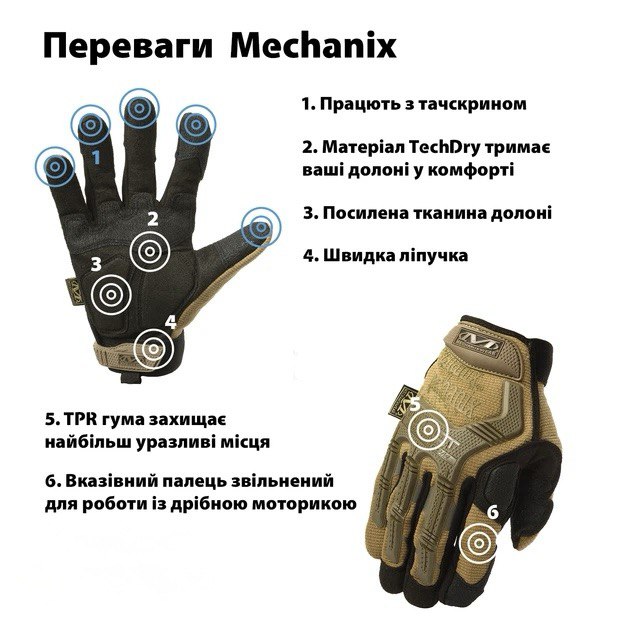 Переваги Mechanix

1

2

3

4

1. Працють з тачскрином

2. Матеріал TechDry тримає ваші долоні у комфорті

3. Посилена тканина долоні

4. Швидка ліпучка

5. TPR гума захищає найбільш уразливі місця

6. Вказівний палець звільнений для роботи із дрібною моторикою

5

6